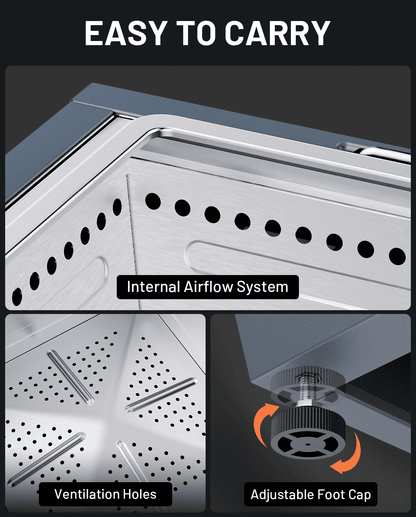 EASY TO CARRY

Internal Airflow System

Ventilation Holes

Adjustable Foot Cap